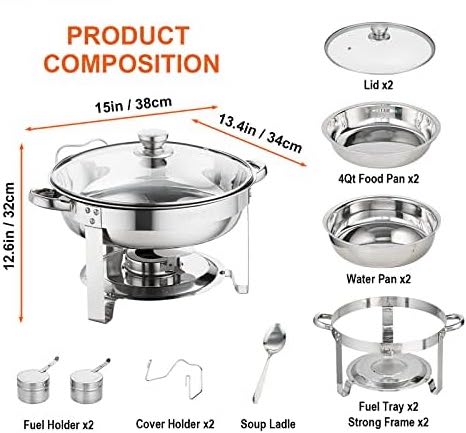 PRODUCT COMPOSITION

15in / 38cm

13.4in / 34cm

12.6in / 32cm

Lid x2

4Qt Food Pan x2

Water Pan x2

Fuel Holder x2

Cover Holder x2

Soup Ladle

Fuel Tray x2
Strong Frame x2